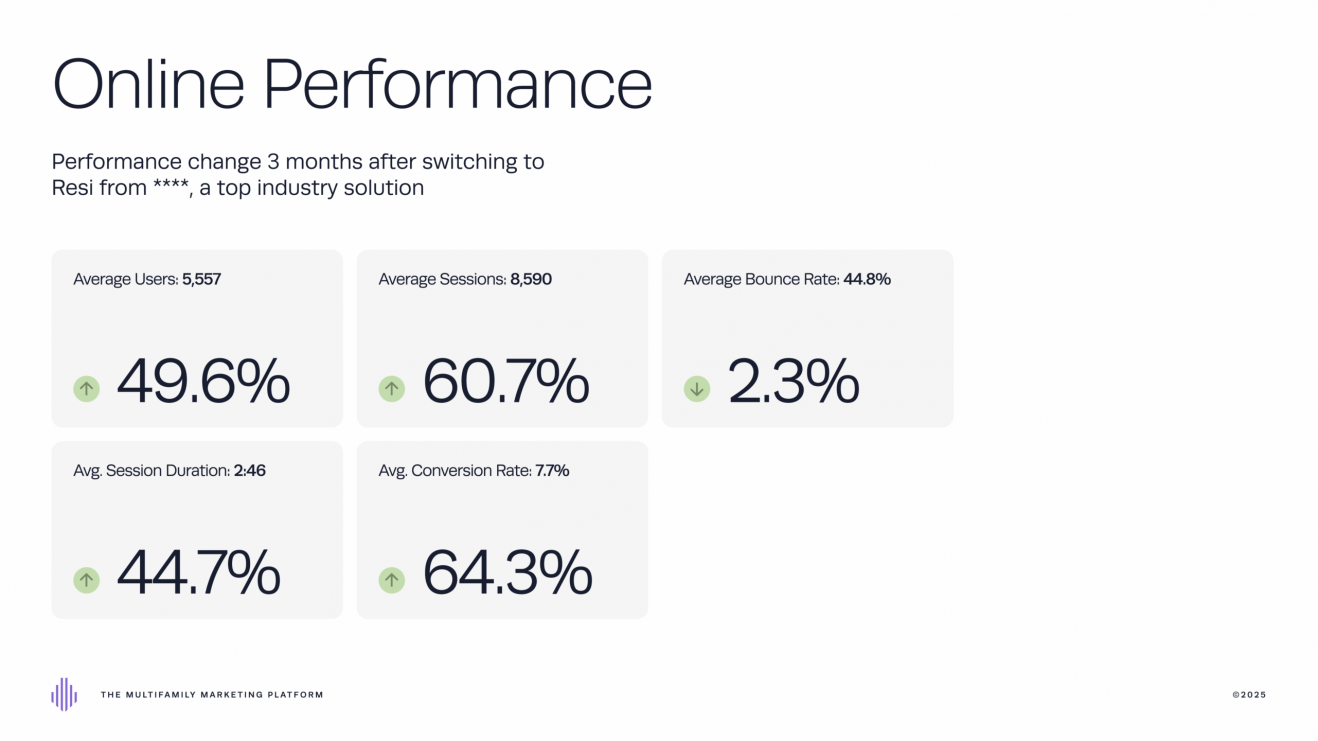 Online Performance

Performance change 3 months after switching to Resi from ****, a top industry solution

Average Users: 5,557

↑ 49.6%

Average Sessions: 8,590

↑ 60.7%

Average Bounce Rate: 44.8%

↓ 2.3%

Avg. Session Duration: 2:46

↑ 44.7%

Avg. Conversion Rate: 7.7%

↑ 64.3%

THE MULTIFAMILY MARKETING PLATFORM

©2025